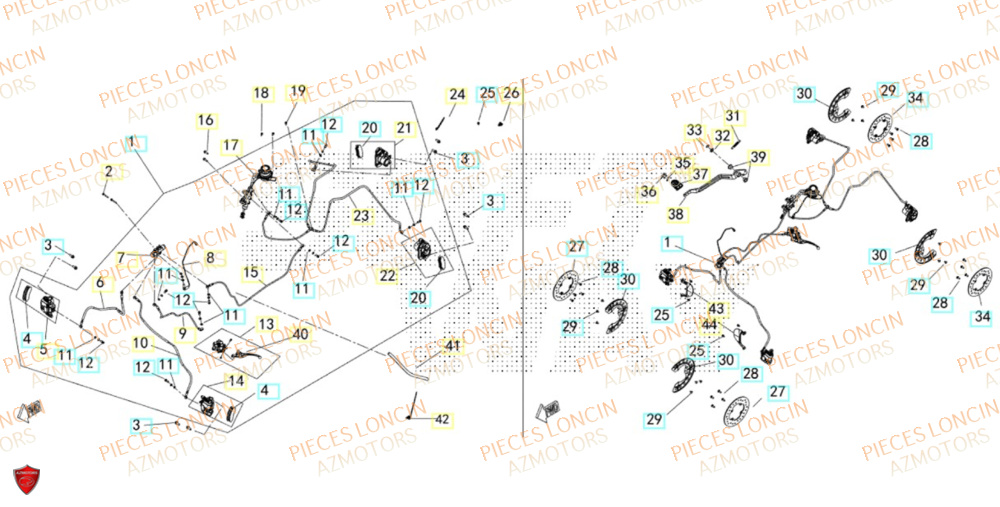 PIECES LONCIN
AZMOTORS

1
2
3
4
5
6
7
8
9
10
11
12
13
14
15
16
17
18
19
20
21
22
23
24
25
26
27
28
29
30
31
32
33
34
35
36
37
38
39
40
41
42
43
44