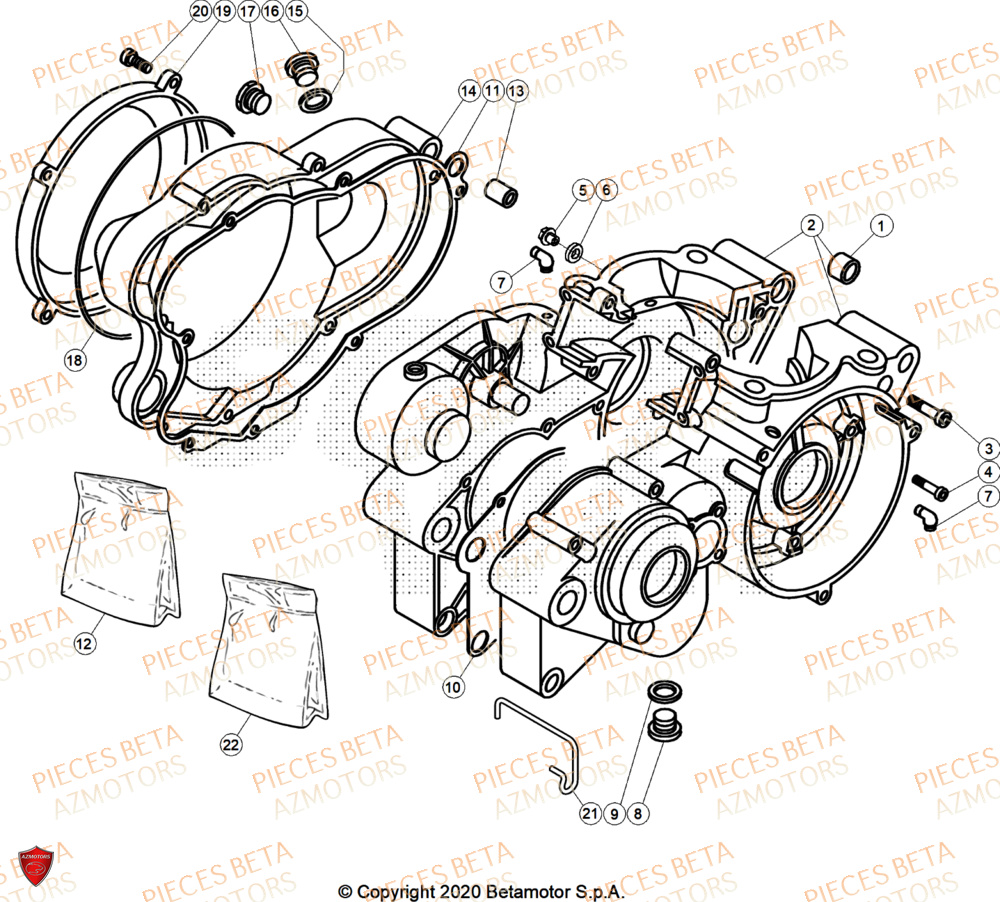 20 19 17 16 15

14 11 13

5 6

7

2 1

18

3

4

7

12

10

22

21 9 8

PIECES BETA
AZMOTORS

AZMOTORS

© Copyright 2020 Betamotor S.p.A.