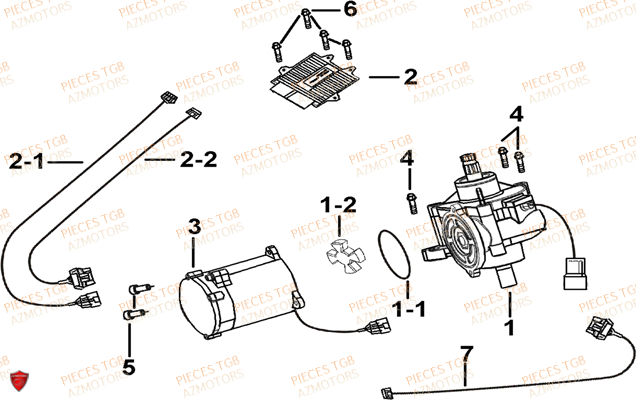 PIECES TGB
AZMOTORS

6
2
4
2-1
2-2
4
1-2
3
1-1
1
5
7