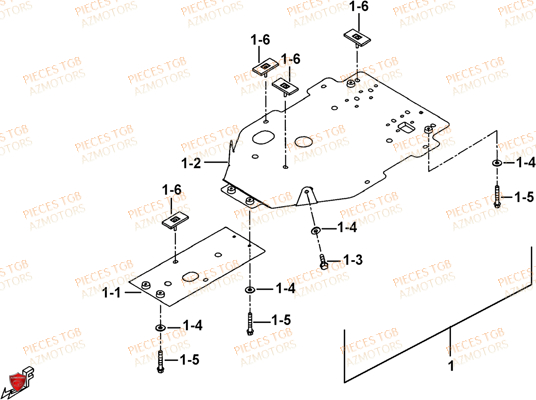 PIECES TGB
AZMOTORS

1-6
1-6
1-6
1-2
1-4
1-5
1-6
1-4
1-3
1-1
1-4
1-5
1-4
1-5
1