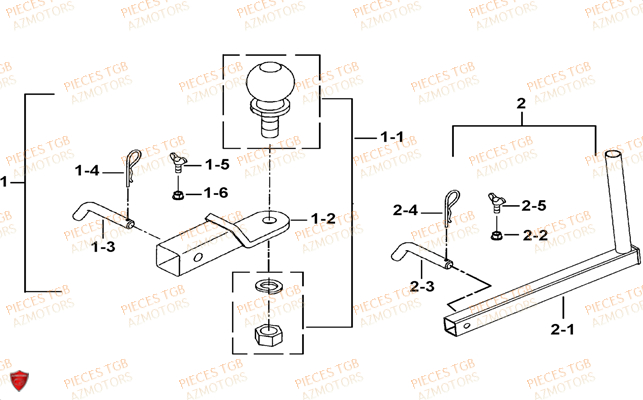 PIECES TGB
AZMOTORS

1
1-1
1-2
1-3
1-4
1-5
1-6
2
2-1
2-2
2-3
2-4
2-5