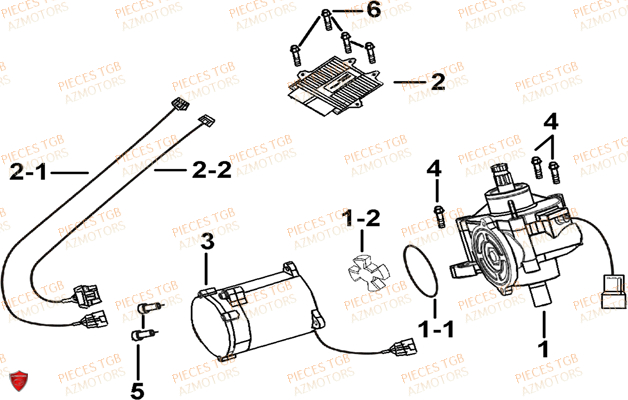 PIECES TGB
AZMOTORS

6

2

2-1

2-2

4

4

3

1-2

1-1

1

5