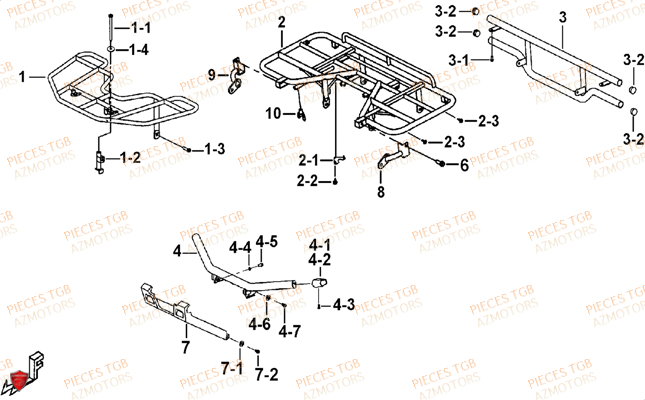 PIECES TGB
AZMOTORS

1-1
1-4
1
1-2
1-3
2
9
10
2-1
2-2
2-3
2-3
6
8
3-2
3-2
3
3-1
3-2
3-2
4
4-4
4-5
4-1
4-2
4-3
4-6
4-7
7
7-1
7-2