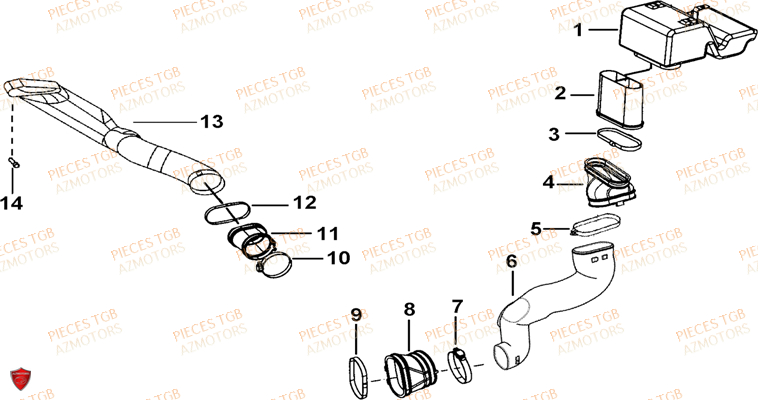 PIECES TGB
AZMOTORS

1
2
3
4
5
6
7
8
9
10
11
12
13
14