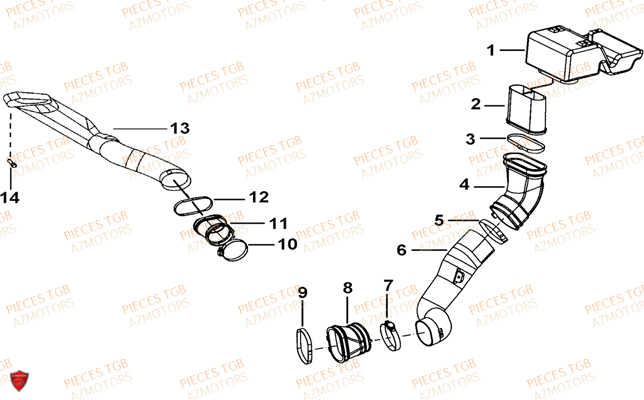 PIECES TGB
AZMOTORS

1
2
3
4
5
6
7
8
9
10
11
12
13
14