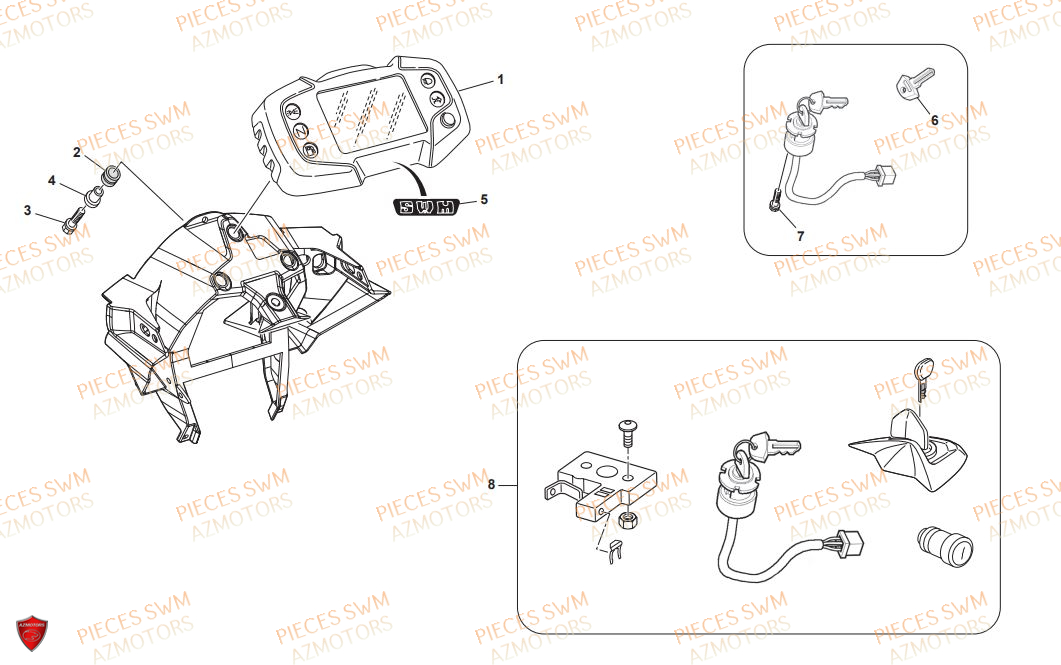 PIECES SWM
AZMOTORS

1
2
4
3
5
SWM
6
7
8

AZMOTORS