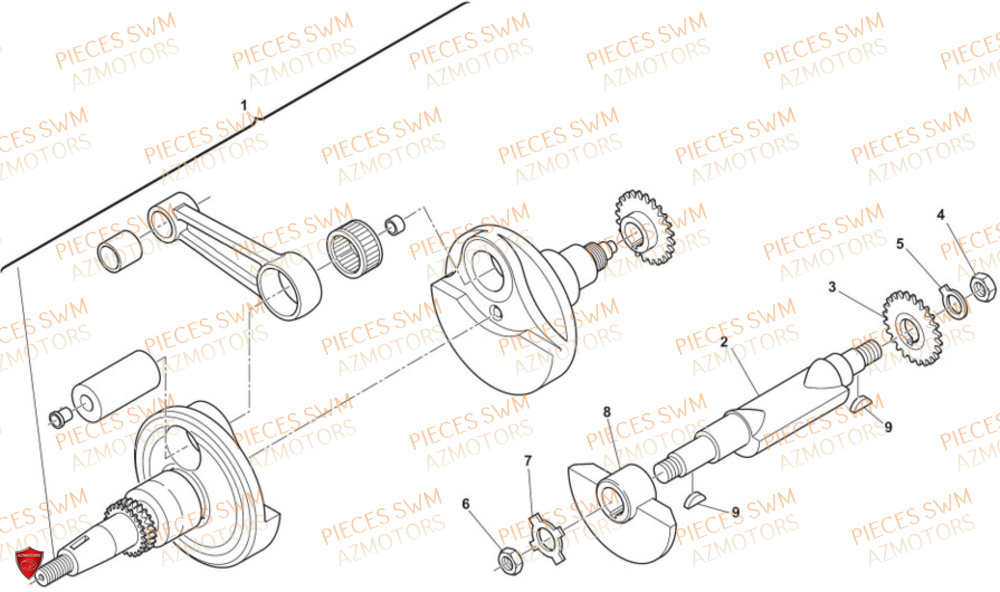 PIECES SWM
AZMOTORS

1
2
3
4
5
6
7
8
9
9

AZMOTORS