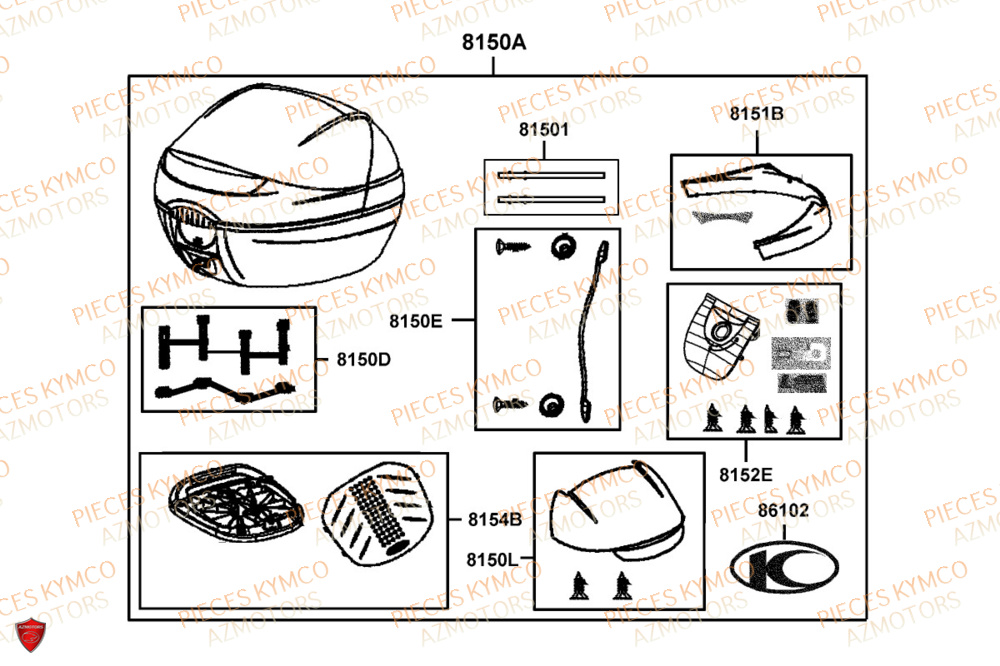 8150A

81501

8151B

8150E

8150D

8152E

8154B

8150L

86102

PIECES KYMCO
AZMOTORS