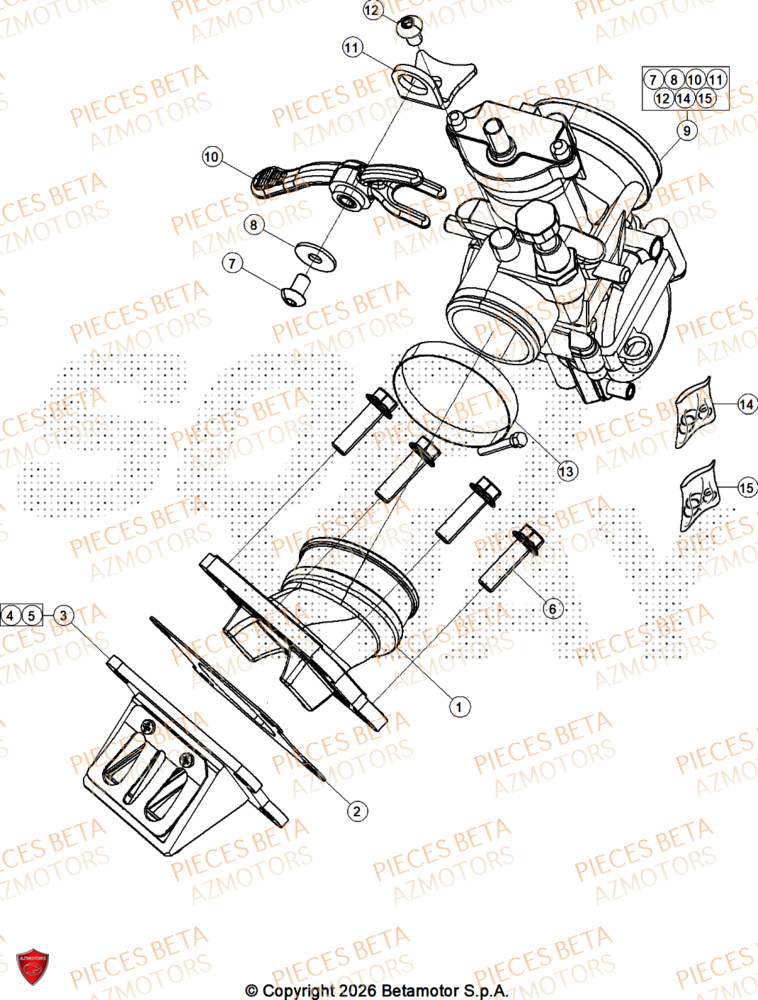 PIECES BETA
AZMOTORS

12

11

7 8 10 11
12 14 15

9

10

8

7

14

13

15

6

4 5 3

1

2

© Copyright 2026 Betamotor S.p.A.