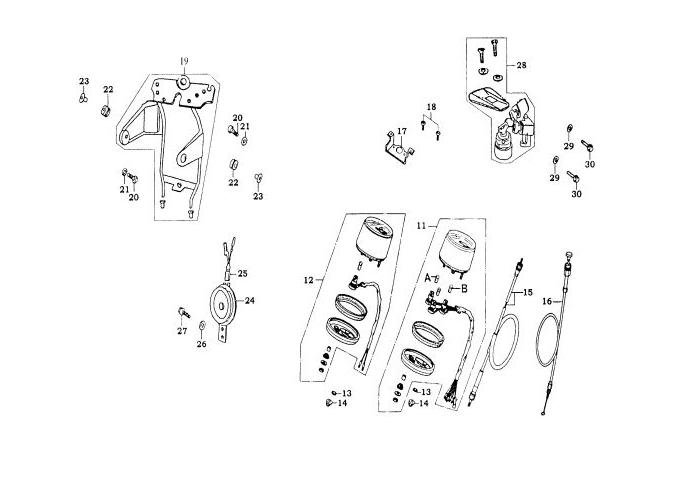 19
23
22
20
21
21
20
22
23
28
18
17
29
30
29
30
25
24
27
26
12
11
A
B
15
16
13
14
13
14