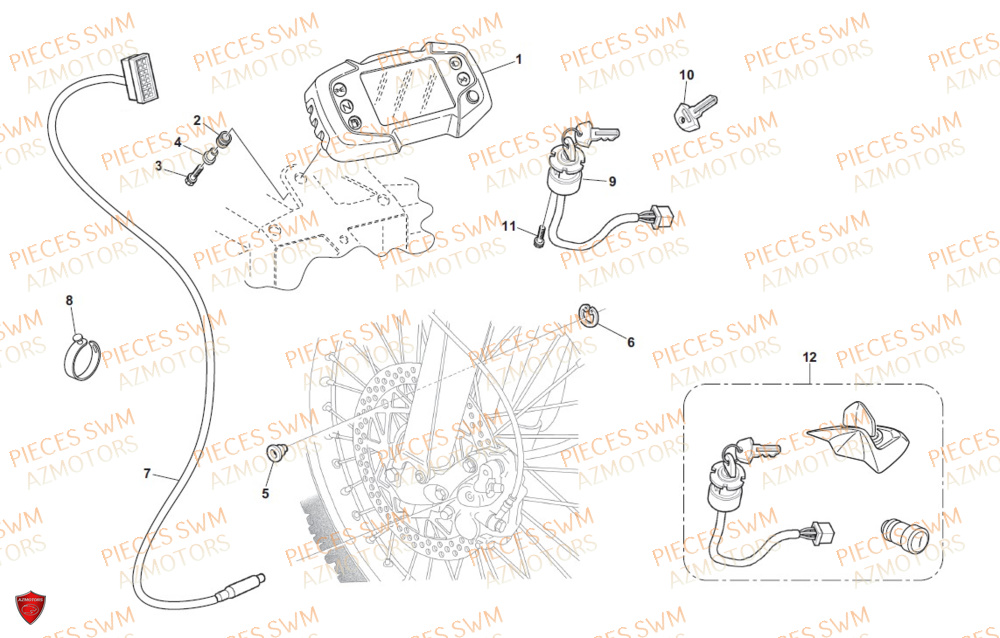 PIECES SWM
AZMOTORS

1
2
4
3
10
9
11
8
6
12
7
5

AZMOTORS