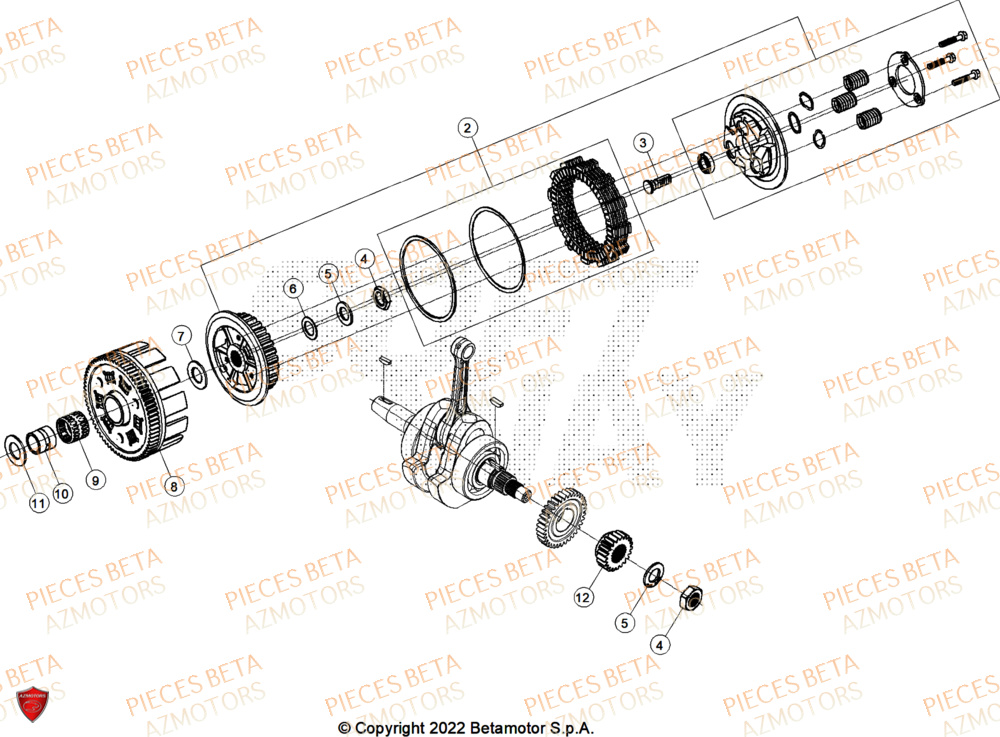 PIECES BETA
AZMOTORS

2

3

4

5

6

7

8

9

10

11

12

5

4

© Copyright 2022 Betamotor S.p.A.