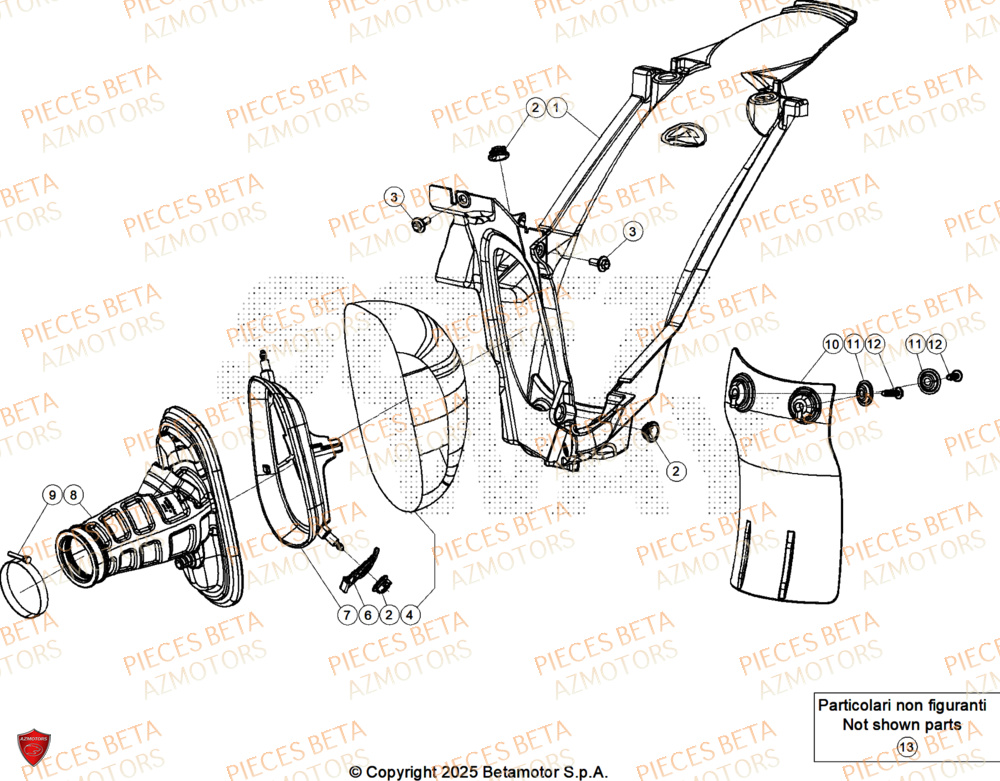 PIECES BETA
AZMOTORS

2 1
3
3
10 11 12 11 12
2
9 8
7 6 2 4

Particolari non figuranti
Not shown parts
13

AZMOTORS

© Copyright 2025 Betamotor S.p.A.