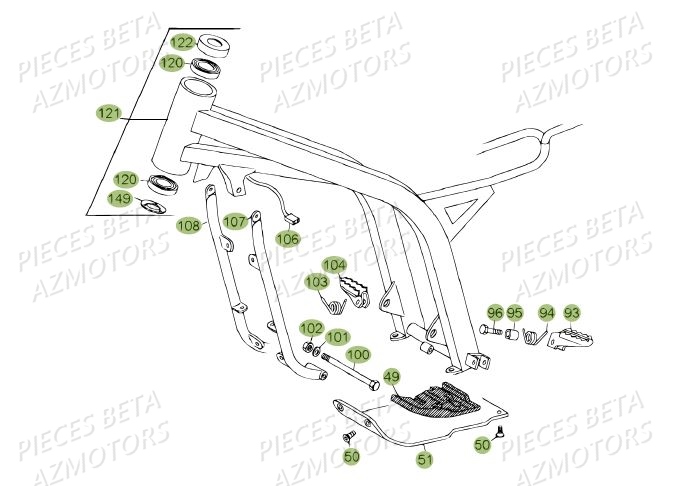 PIECES BETA
AZMOTORS
PIECES BETA
AZMOTORS
PIECES BETA
AZMOTORS

122
120
121
120
149
108
107
106
104
103
102
101
100
96
95
94
93
49
50
51
50

PIECES BETA
AZMOTORS
PIECES BETA
AZMOTORS
PIECES BETA
AZMOTORS
PIECES BETA
AZMOTORS
PIECES BETA
AZMOTORS
PIECES BETA
AZMOTORS