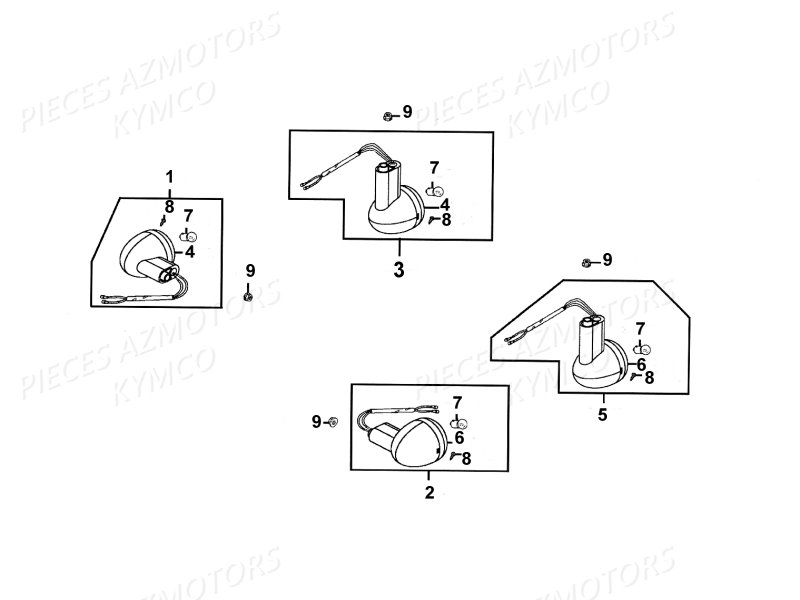 PIECES AZMOTORS
KYMCO

PIECES AZMOTORS
KYMCO

9

7
4
8

3

1
8
7
4

9

9

7
6
8

5

PIECES AZMOTORS
KYMCO

PIECES AZMOTORS
KYMCO

9

7
6
8

2

AZMOTORS

AZMOTORS