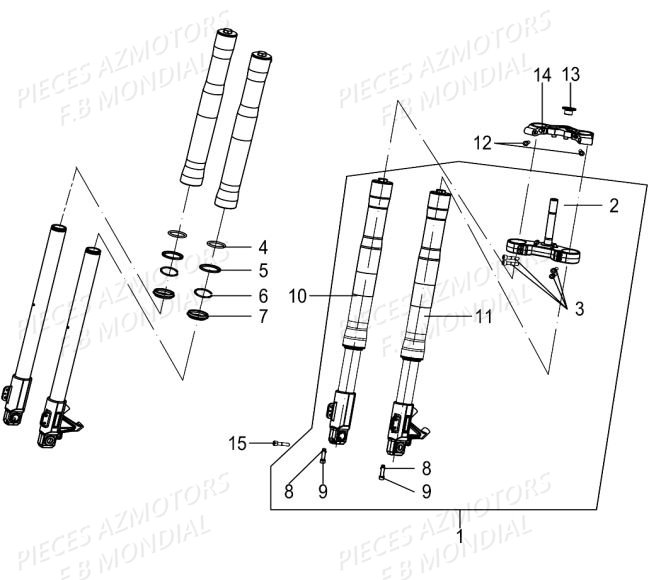 PIECES AZMOTORS
F.B MONDIAL

PIECES AZMOTORS
F.B MONDIAL

14
13
12
2
4
5
6
7
10
11
3

PIECES AZMOTORS
F.B MONDIAL

PIECES AZMOTORS
F.B MONDIAL

15
8
9
8
9
1

PIECES AZMOTORS
F.B MONDIAL

PIECES AZMOTORS
F.B MONDIAL