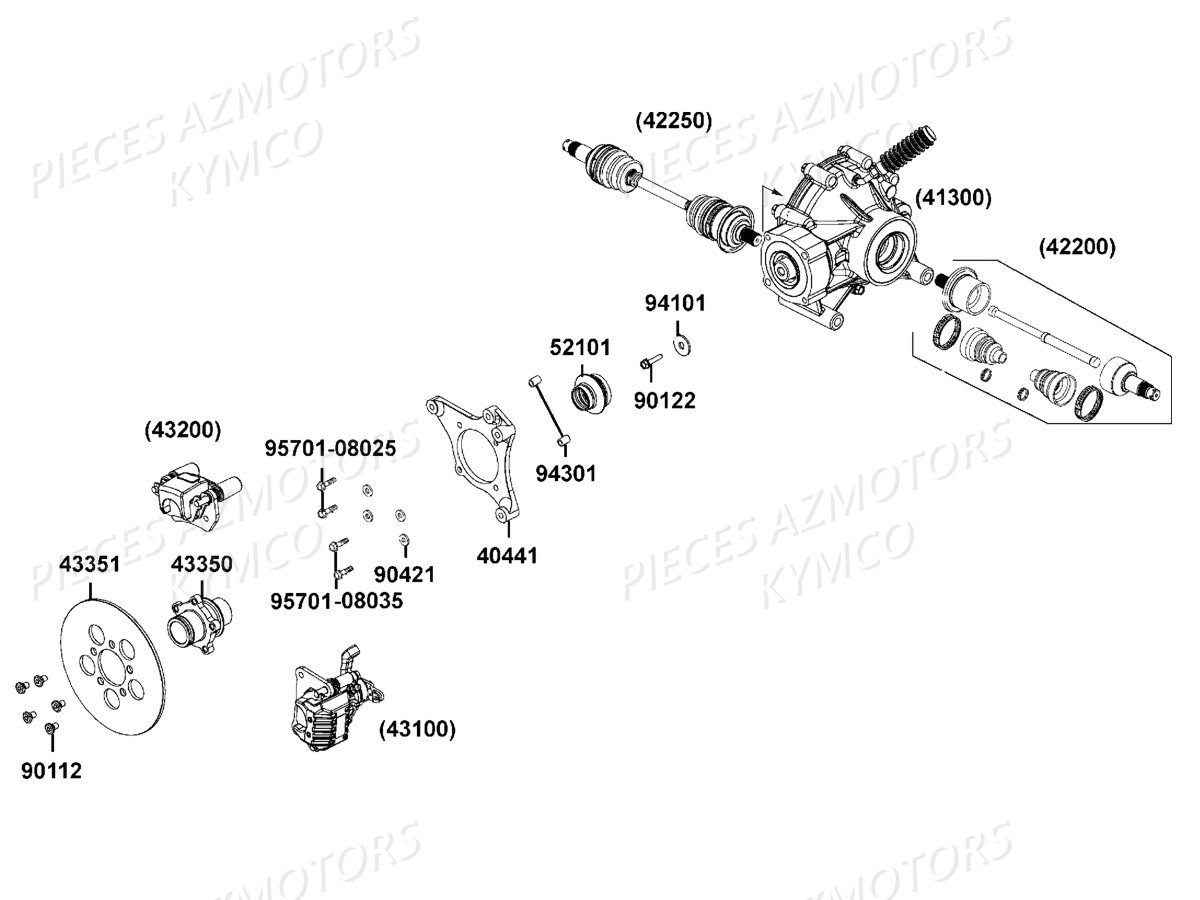 PIECES AZMOTORS
KYMCO

PIECES AZMOTORS
KYMCO

(42250)

(41300)

(42200)

94101

52101

90122

94301

(43200)

95701-08025

40441

90421

95701-08035

43351

43350

PIECES AZMOTORS
KYMCO

PIECES AZMOTORS
KYMCO

(43100)

90112

AZMOTORS

AZMOTORS