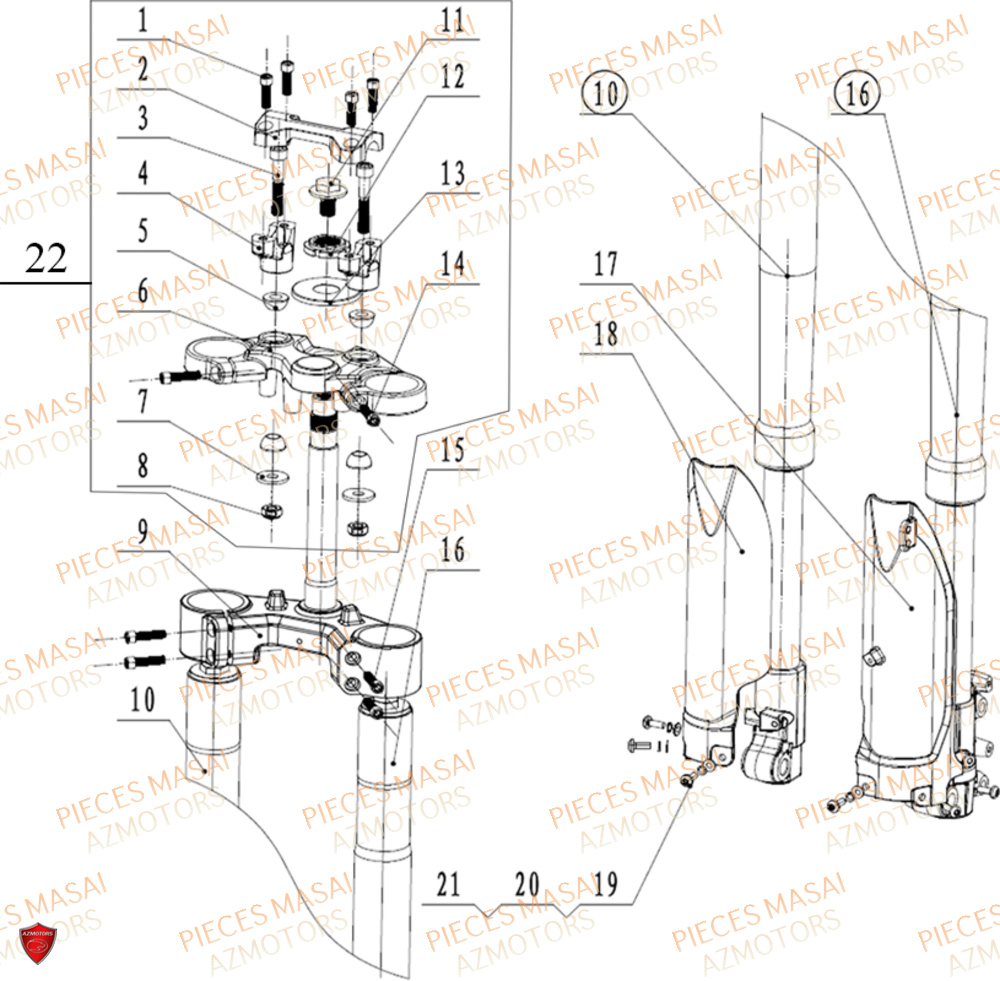 1
2
3
4
5
6
7
8
9
10
11
12
13
14
15
16
22
10
16
17
18
21
20
19
PIECES MASAI
AZMOTORS
AZMOTORS