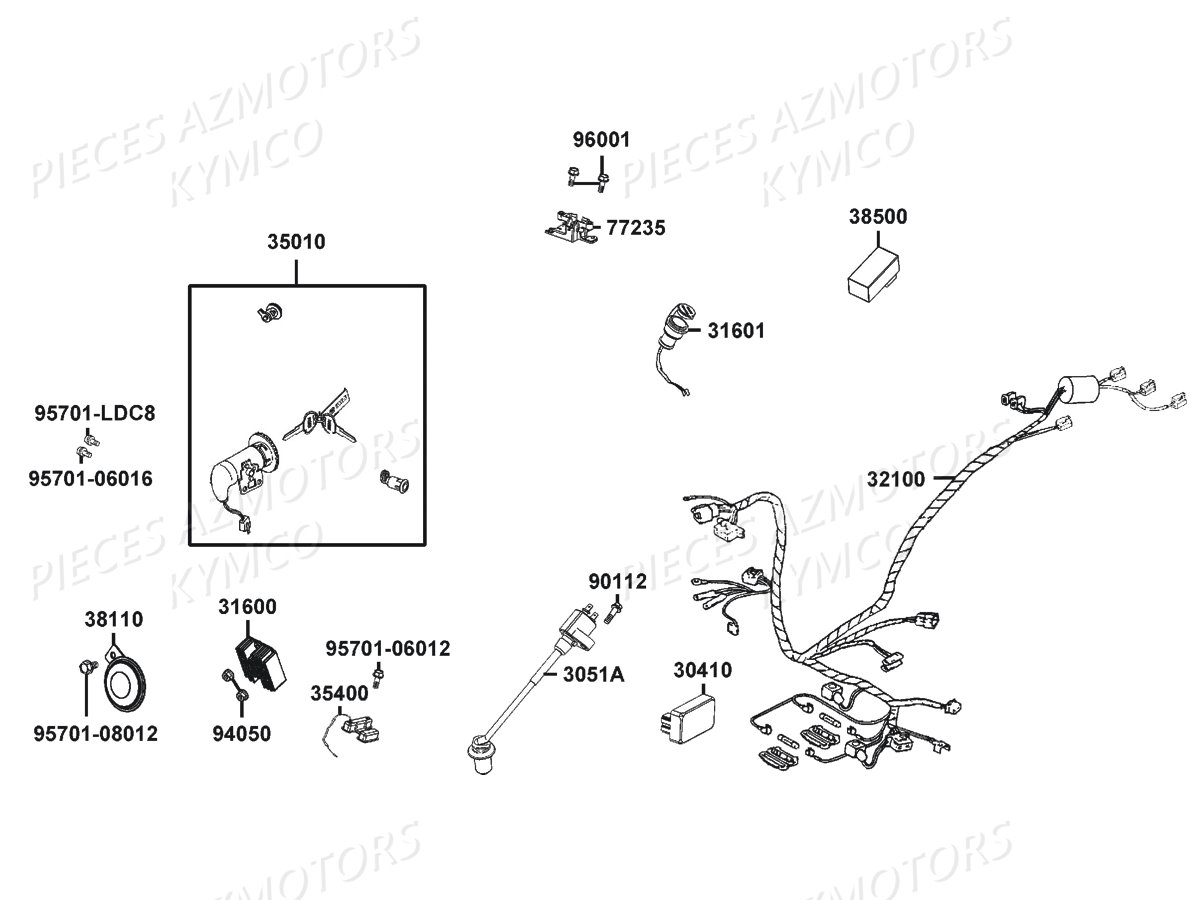 PIECES AZMOTORS
KYMCO

PIECES AZMOTORS
KYMCO

96001

77235

38500

35010

31601

95701-LDC8

95701-06016

32100

PIECES AZMOTORS
KYMCO

PIECES AZMOTORS
KYMCO

90112

38110

31600

95701-06012

3051A

30410

35400

95701-08012

94050

AZMOTORS

AZMOTORS