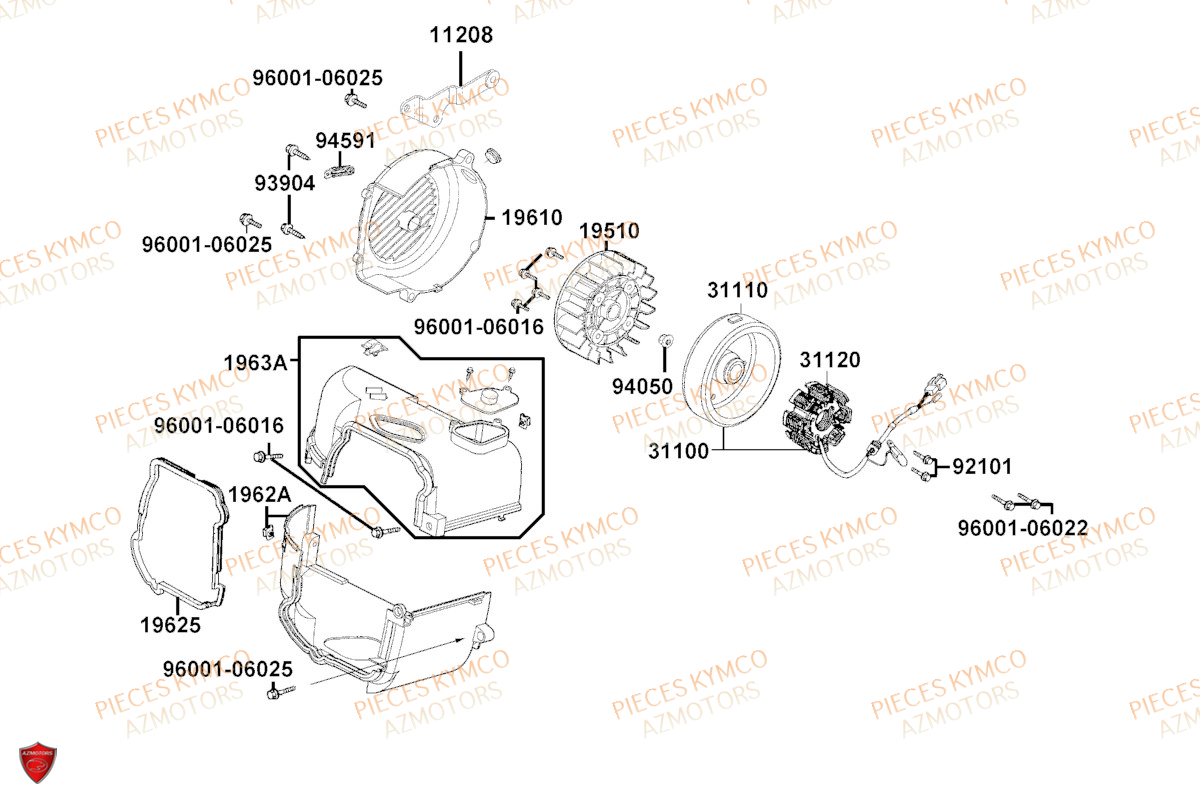 11208
96001-06025
94591
93904
96001-06025
19610
19510
96001-06016
31110
31120
1963A
94050
96001-06016
31100
92101
1962A
96001-06022
19625
96001-06025
PIECES KYMCO
AZMOTORS
AZMOTORS