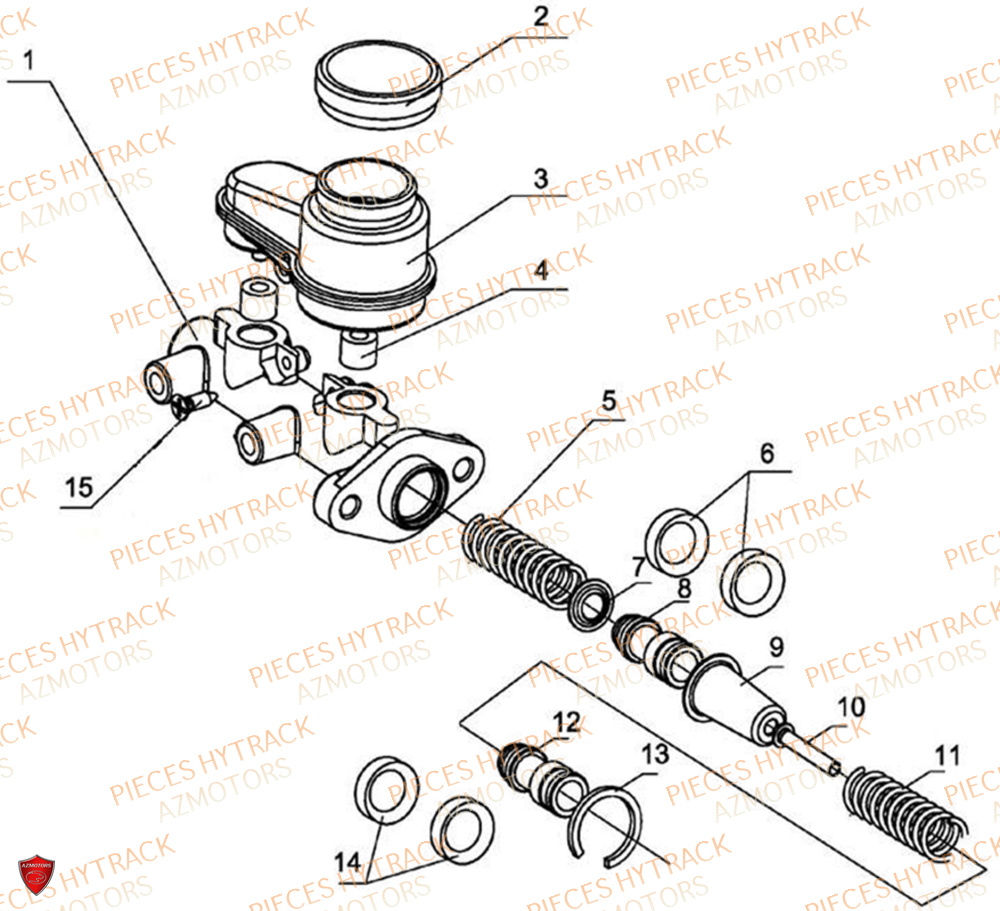 1
2
3
4
5
6
7
8
9
10
11
12
13
14
15

PIECES HYTRACK
AZMOTORS

AZMOTORS