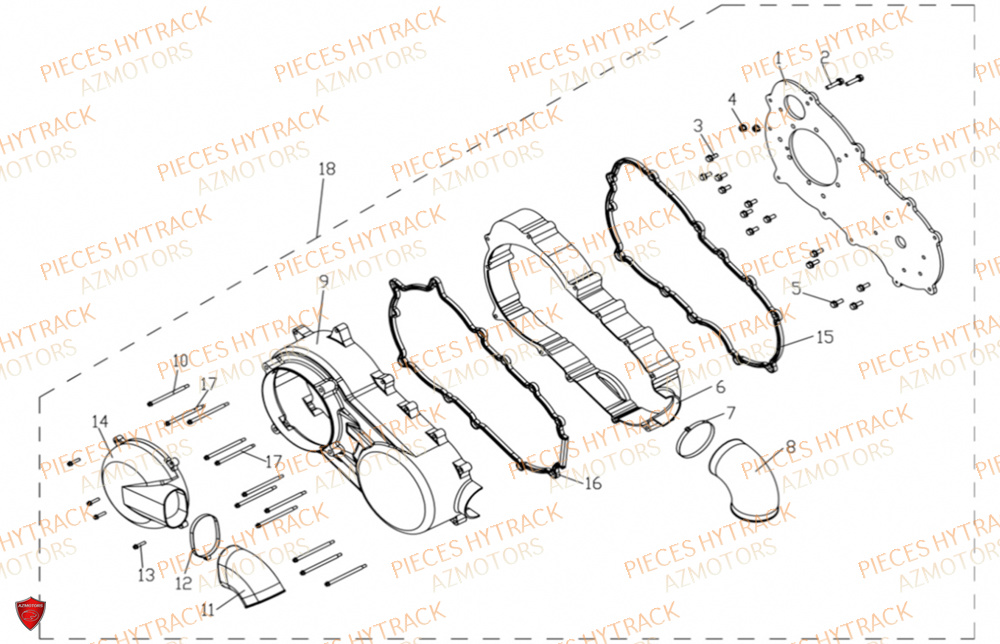 PIECES HYTRACK
AZMOTORS

1
2
3
4
5
6
7
8
9
10
11
12
13
14
15
16
17
17
18

AZMOTORS