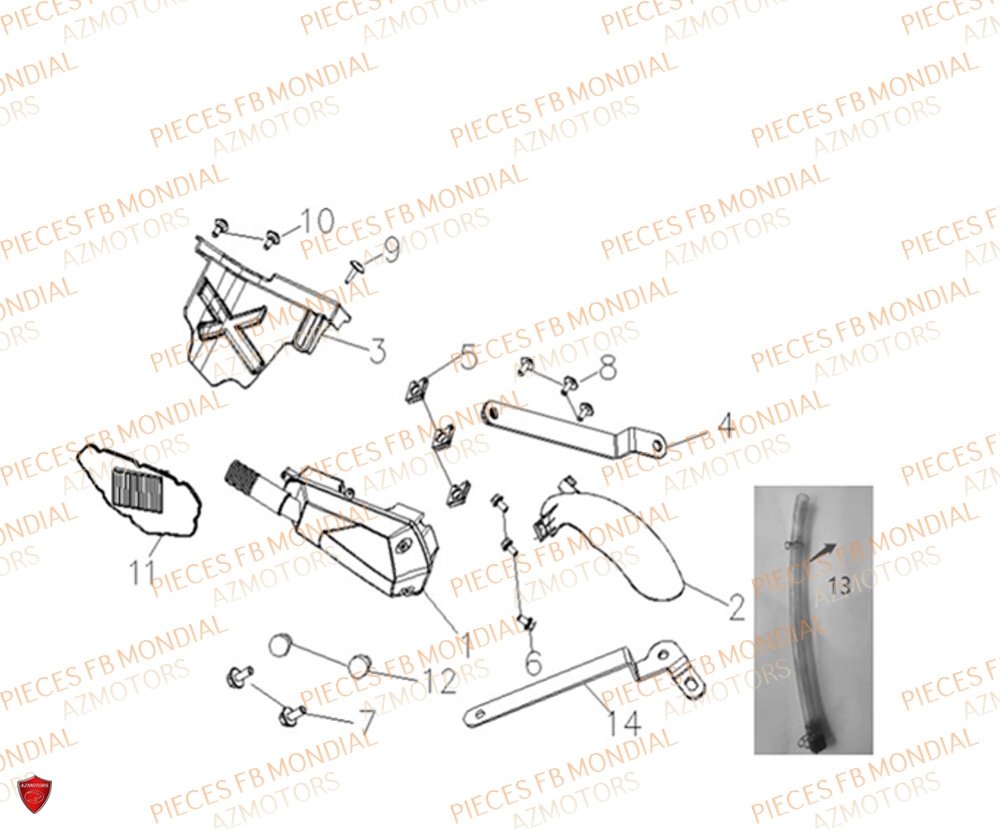 PIECES FB MONDIAL
AZMOTORS

10
9
3
5
8
4
11
1
2
13
6
12
7
14

AZMOTORS