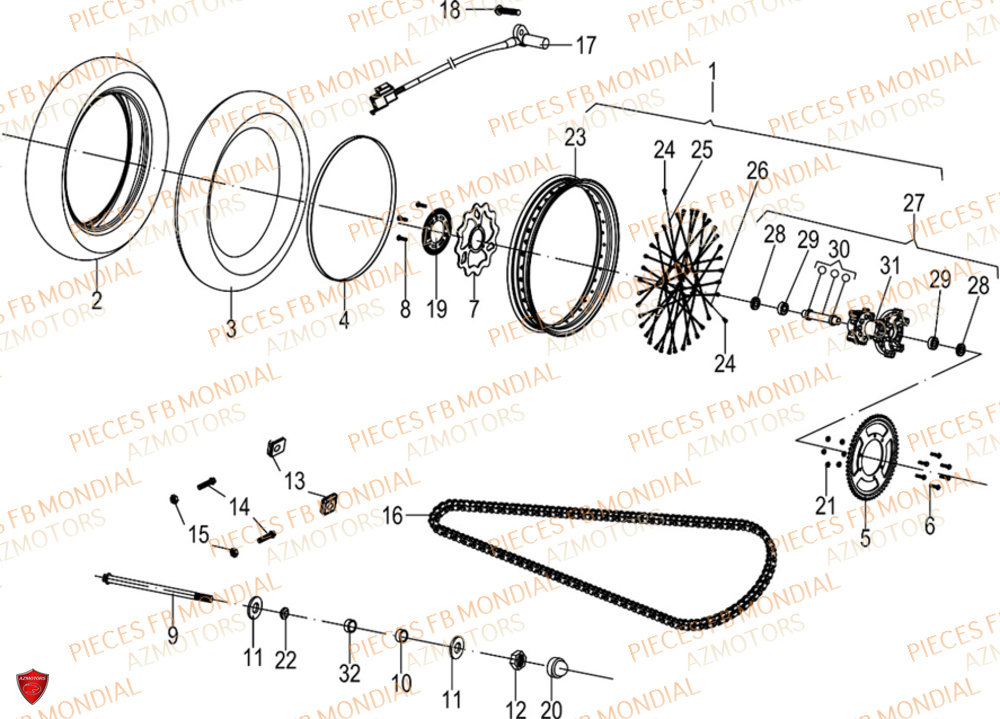 PIECES FB MONDIAL
AZMOTORS

18
17
1
23
24
25
26
27
28
29
30
31
29
28
2
3
4
8
19
7
24
21
5
6
13
14
15
16
9
11
22
32
10
11
12
20

AZMOTORS