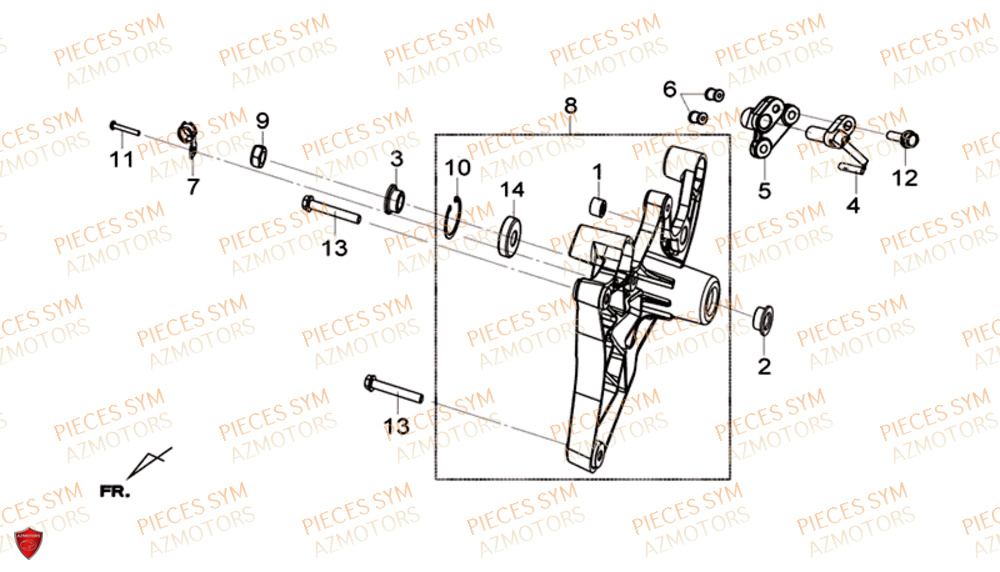 PIECES SYM
AZMOTORS

8
6
11
7
9
3
10
14
1
5
4
12
13
2
13
FR.