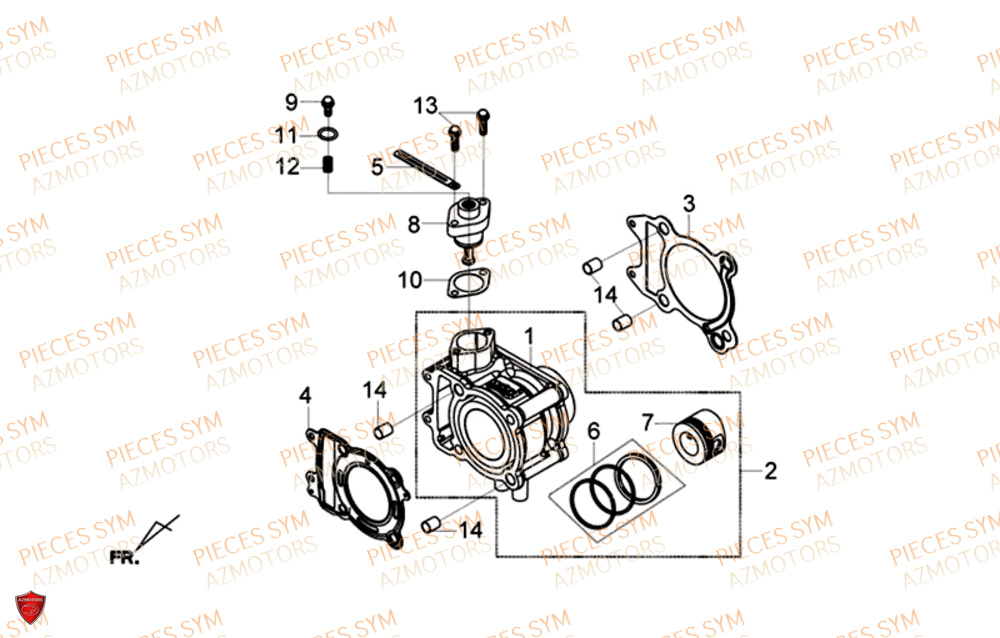 PIECES SYM
AZMOTORS

9
11
12
13
5
8
10
3
14
1
4
14
6
7
2
14
FR.
AZMOTORS