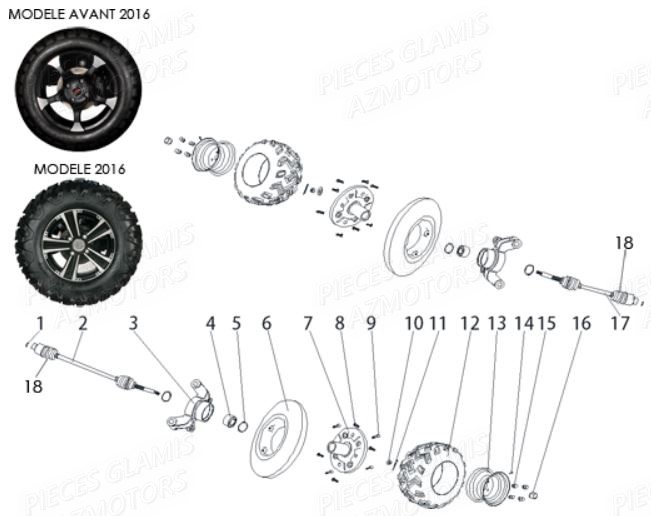 MODELE AVANT 2016

MODELE 2016

PIECES GLAMIS AZMOTORS

18
17

1 2 3 4 5 6 7 8 9 10 11 12 13 14 15 16

18