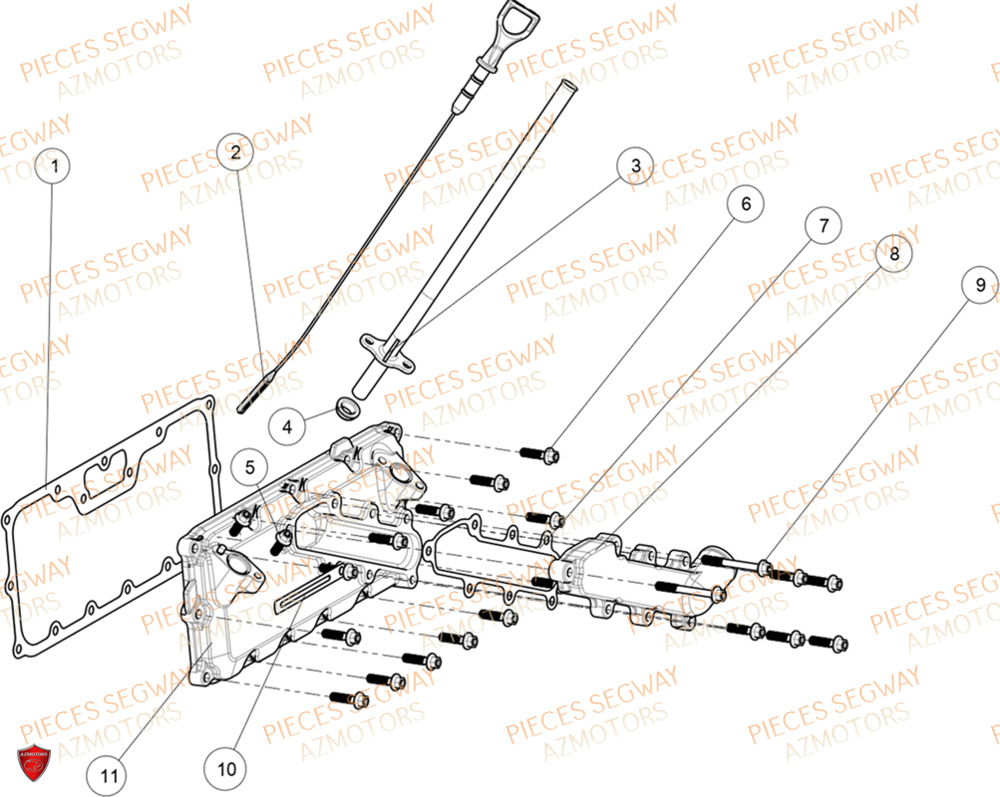 PIECES SEGWAY
AZMOTORS

1
2
3
4
5
6
7
8
9
10
11

AZMOTORS