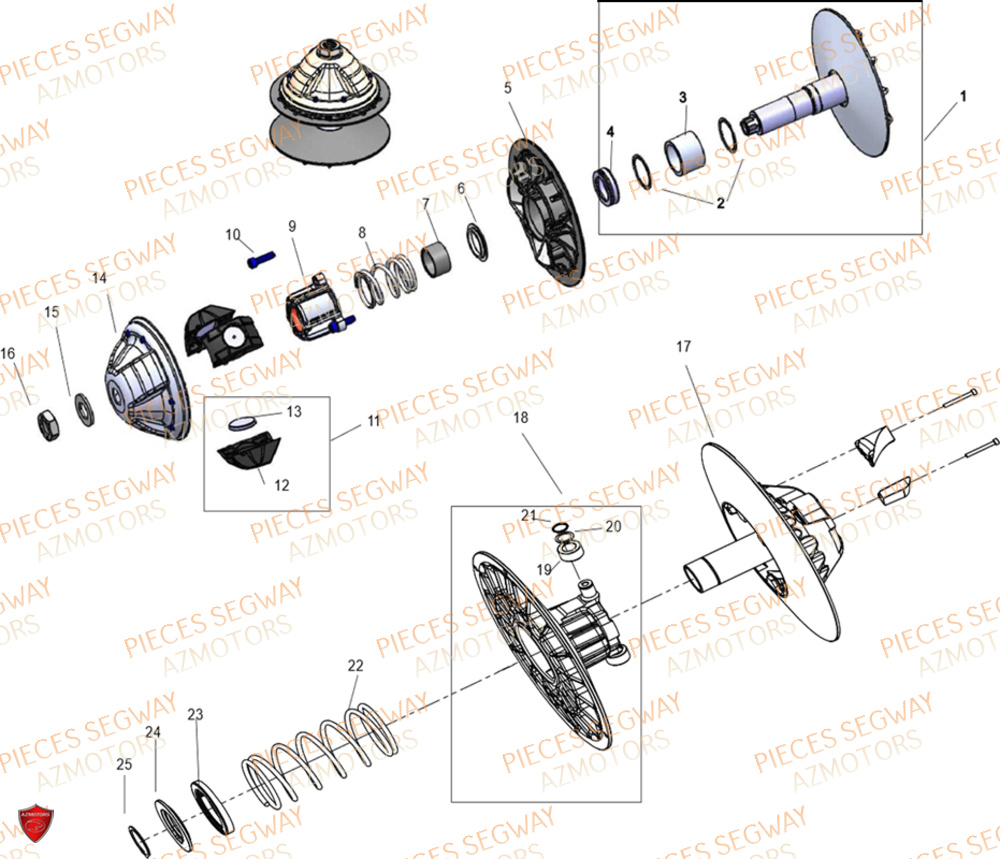 PIECES SEGWAY
AZMOTORS

1
2
3
4
5
6
7
8
9
10
11
12
13
14
15
16
17
18
19
20
21
22
23
24
25

AZMOTORS