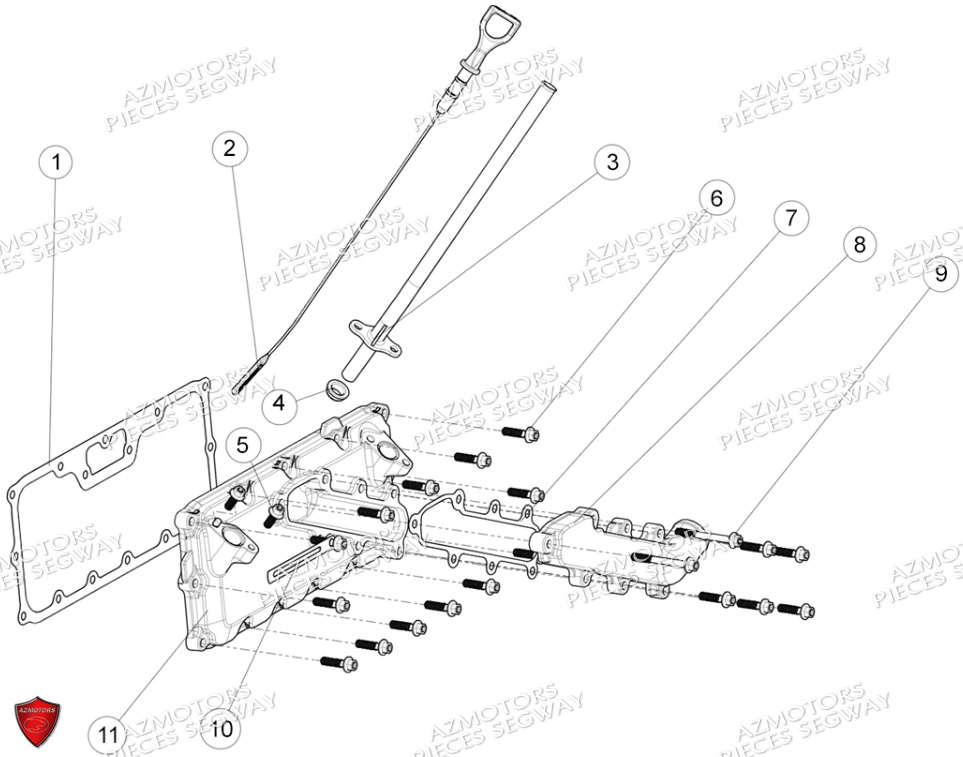 AZMOTORS
PIECES SEGWAY

1
2
3
4
5
6
7
8
9
10
11

AZMOTORS