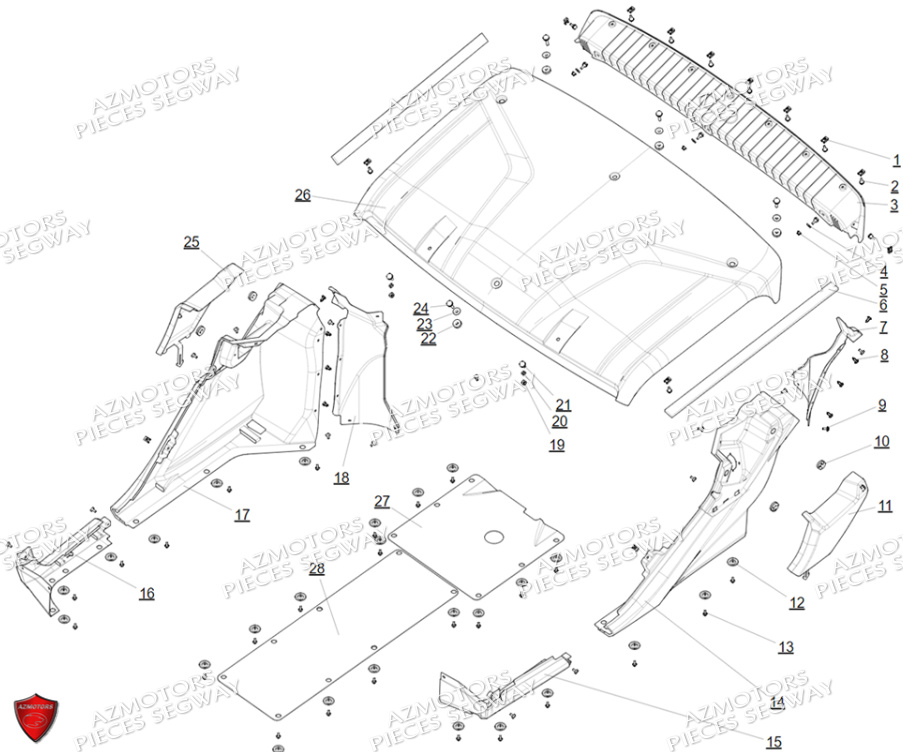 AZMOTORS PIECES SEGWAY

1
2
3
4
5
6
7
8
9
10
11
12
13
14
15
16
17
18
19
20
21
22
23
24
25
26
27
28

AZMOTORS