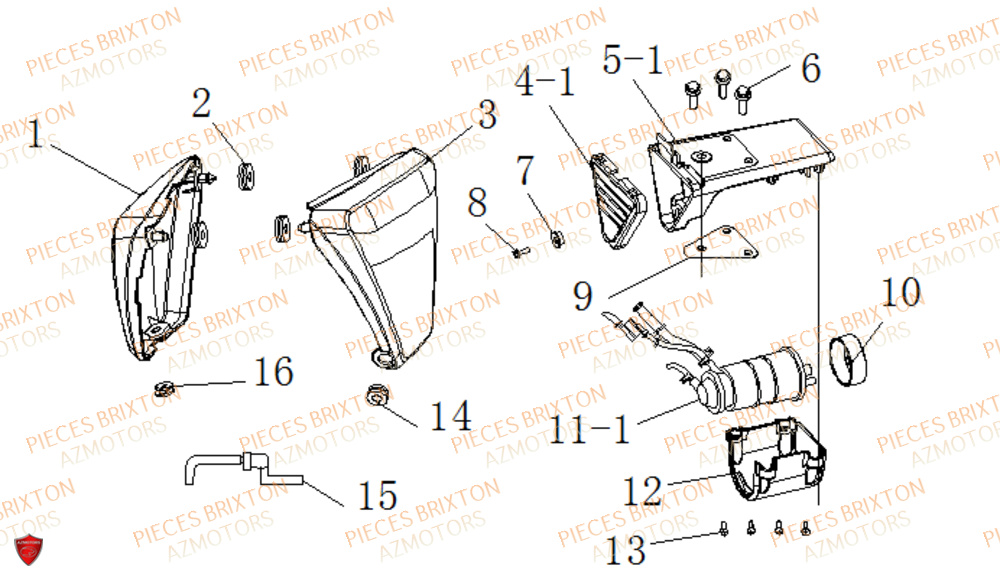 PIECES BRIXTON
AZMOTORS

1
2
3
4-1
5-1
6
7
8
9
10
11-1
12
13
14
15
16