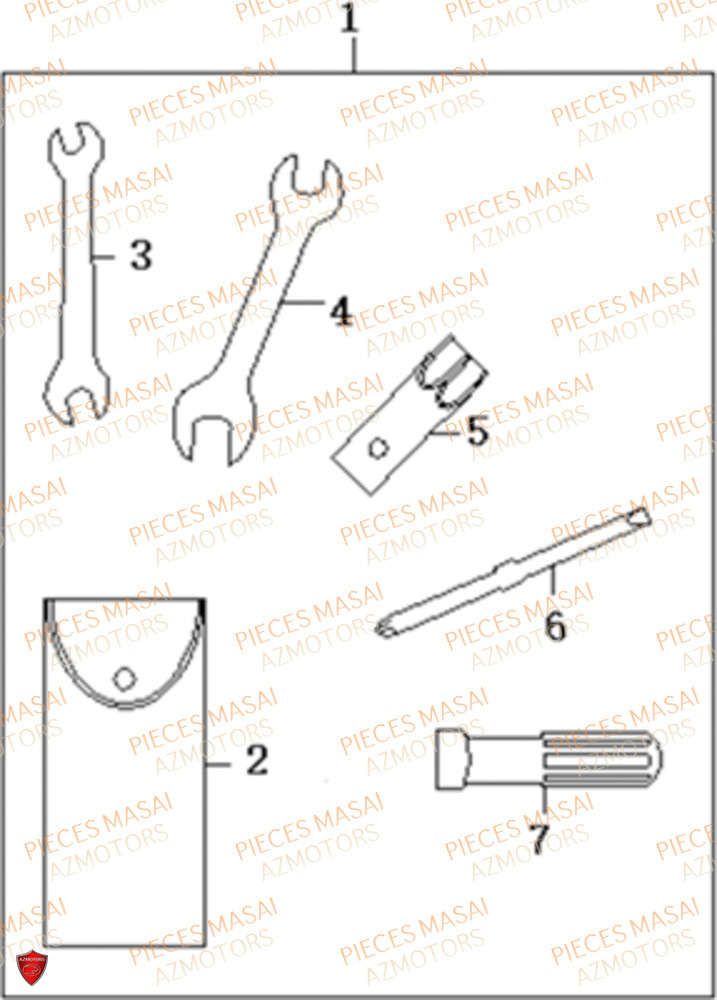 1
3
4
5
6
2
7
PIECES MASAI
AZMOTORS