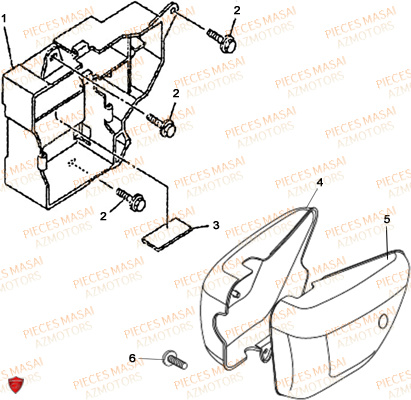 1
2
2
2
3
4
5
6

PIECES MASAI
AZMOTORS