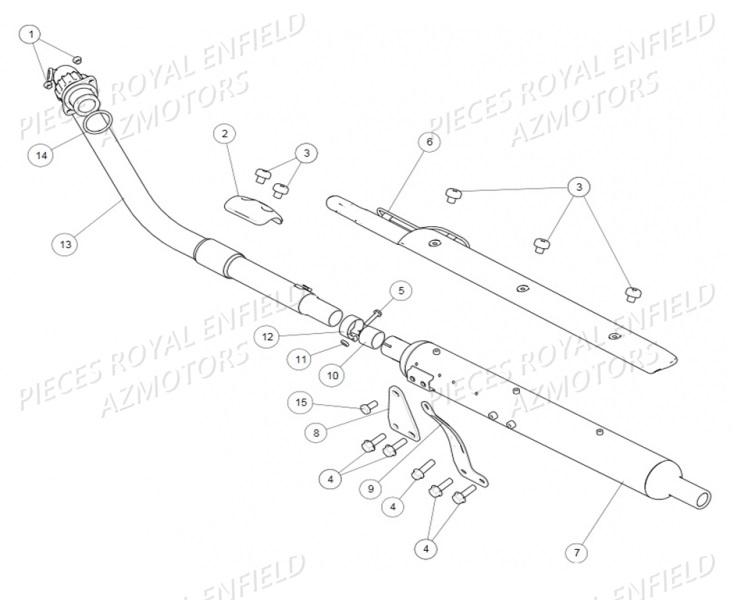 PIECES ROYAL ENFIELD
AZMOTORS
PIECES ROYAL ENFIELD
AZMOTORS
PIECES ROYAL ENFIELD
AZMOTORS
PIECES ROYAL ENFIELD
AZMOTORS
ENFIELD
ENFIELD

1
14
13
2
3
6
3
5
12
11
10
15
8
4
9
4
4
7