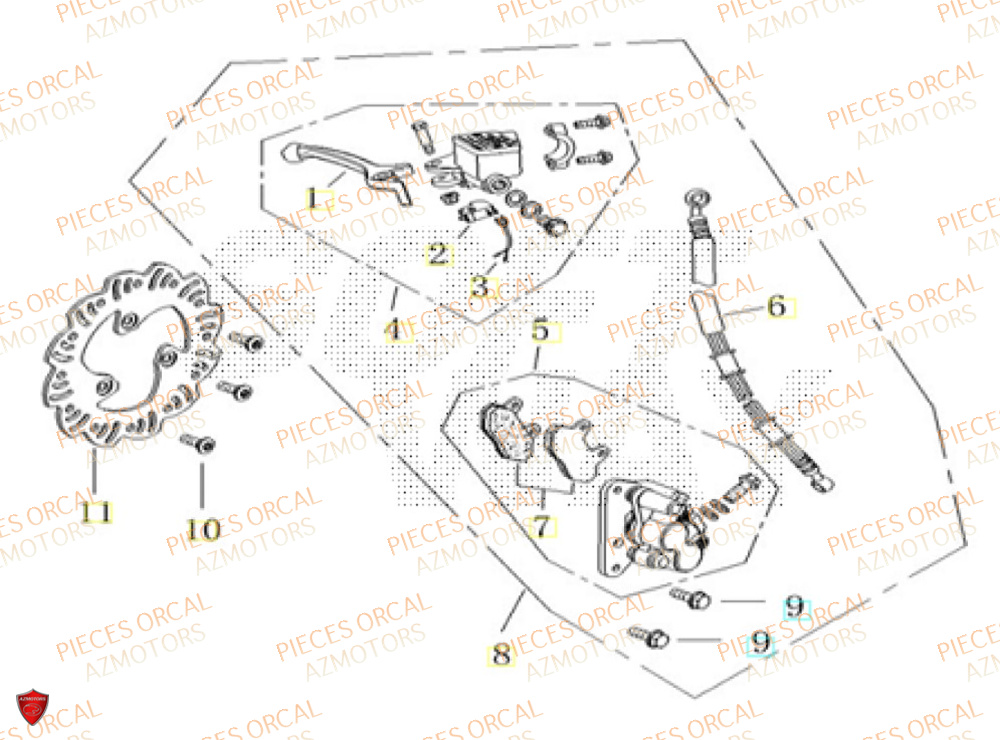 PIECES ORCAL
AZMOTORS

1
2
3
4
5
6
7
8
9
9
10
11

AZMOTORS