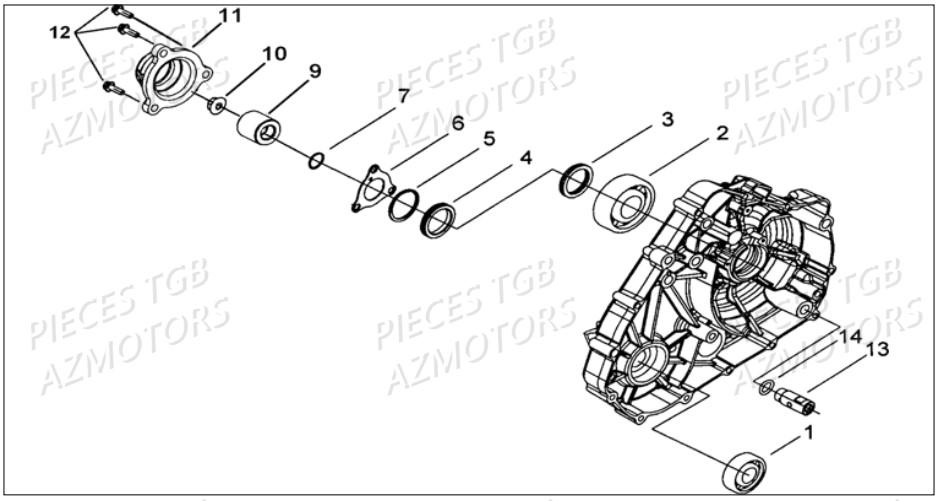 12
11
10
9
7
6
5
4
3
2
14
13
1

PIECES TGB
AZMOTORS
PIECES TGB
AZMOTORS
PIECES TGB
AZMOTORS
PIECES TGB
AZMOTORS
PIECES TGB
AZMOTORS
PIECES TGB
AZMOTORS