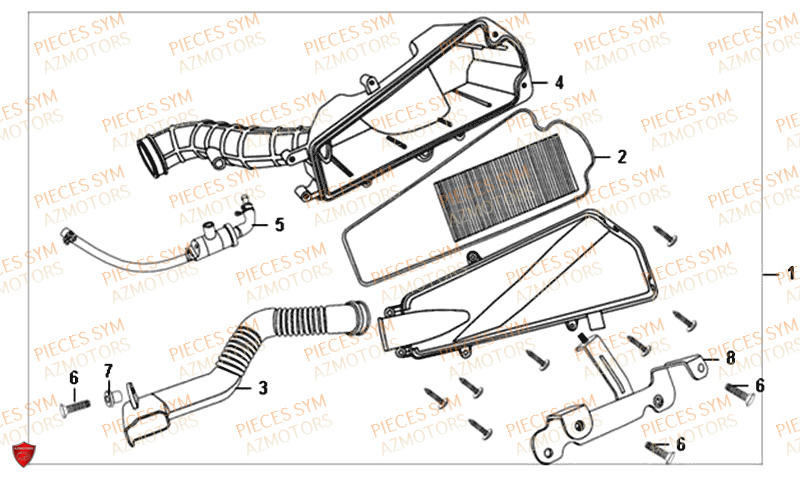 PIECES SYM
AZMOTORS

4

2

5

1

8

6

7

3

6

6