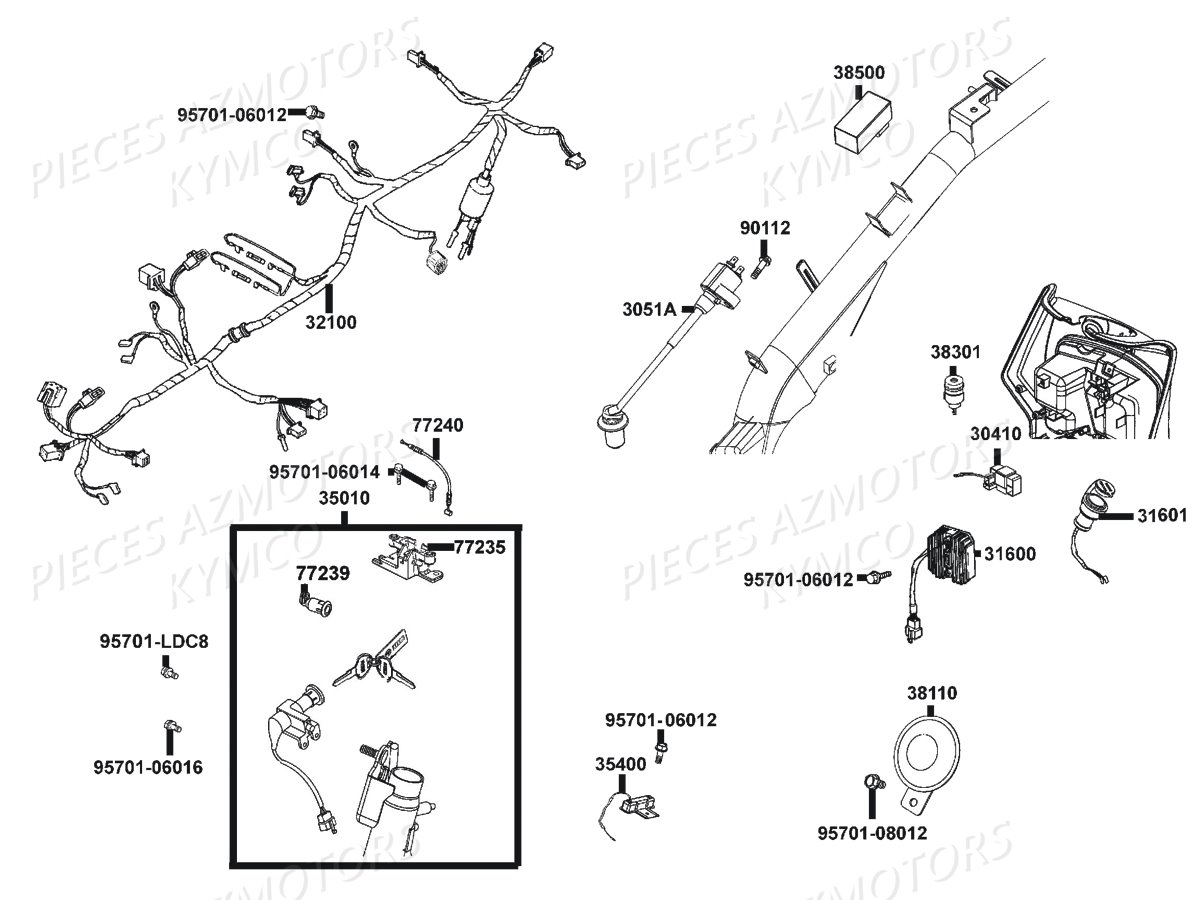 PIECES AZMOTORS
KYMCO
PIECES AZMOTORS
KYMCO
95701-06012
32100
38500
90112
3051A
38301
30410
31601
31600
95701-06012
77240
95701-06014
35010
77235
77239
PIECES AZMOTORS
KYMCO
PIECES AZMOTORS
KYMCO
95701-LDC8
95701-06016
95701-06012
35400
38110
95701-08012
AZMOTORS
AZMOTORS