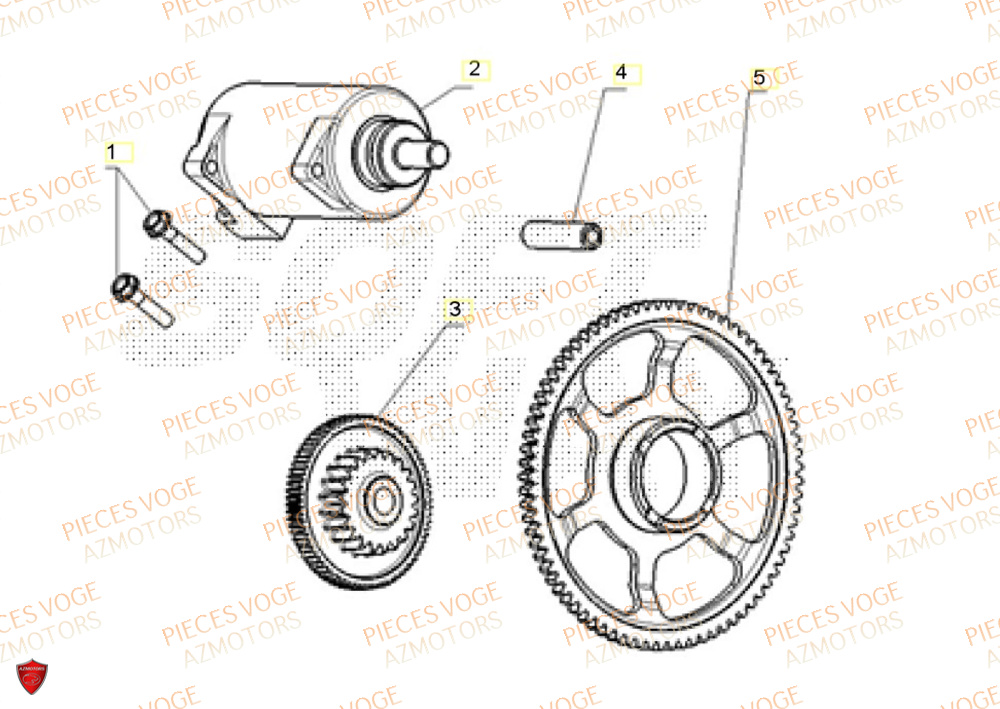 PIECES VOGE
AZMOTORS

1
2
3
4
5