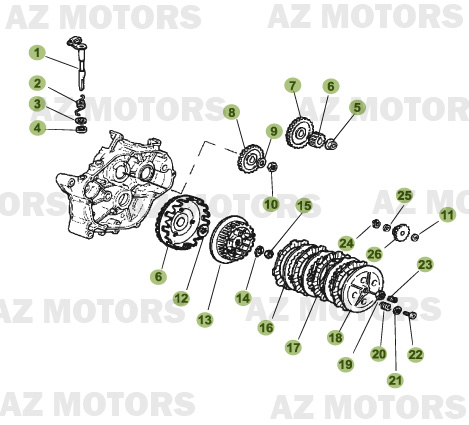 AZ MOTORS AZ MOTORS
1
2
3
4
AZ MOTORS AZ MOTOR
7 6 5
8
9
10
ORS AZ MOTORS AZ MO
15
25
11
24
26
23
6
12
13
14
16
17
18
19
20
21
22
AZ MOTORS AZ MOTORS
AZ MOTORS AZ MOTORS