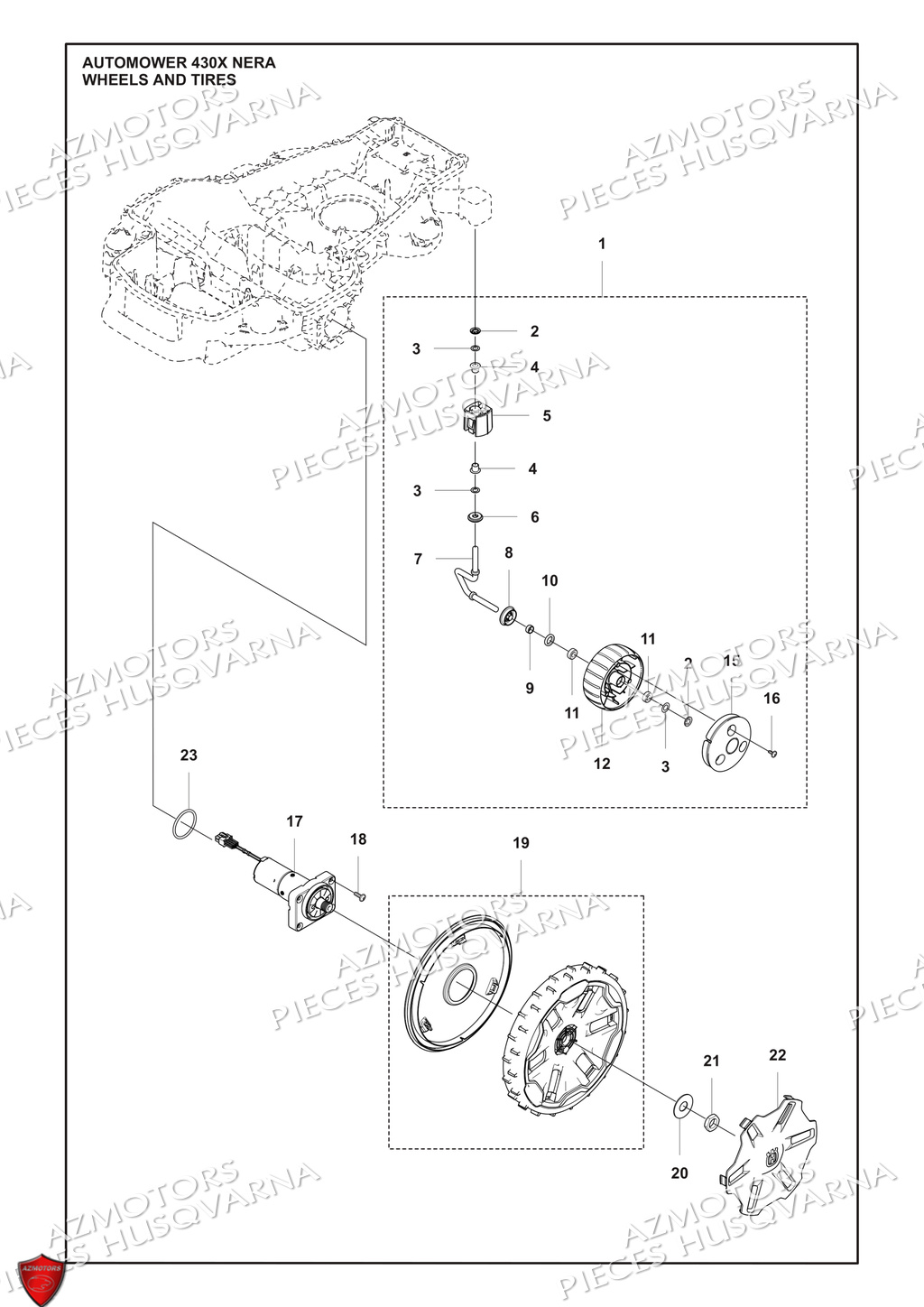 AUTOMOWER 430X NERA
WHEELS AND TIRES

AZMOTORS
PIECES HUSQVARNA

1
2
3
4
5
4
3
6
7
8
10
9
11
11
2
15
16
12
3
23
17
18
19
21
22
20

AZMOTORS