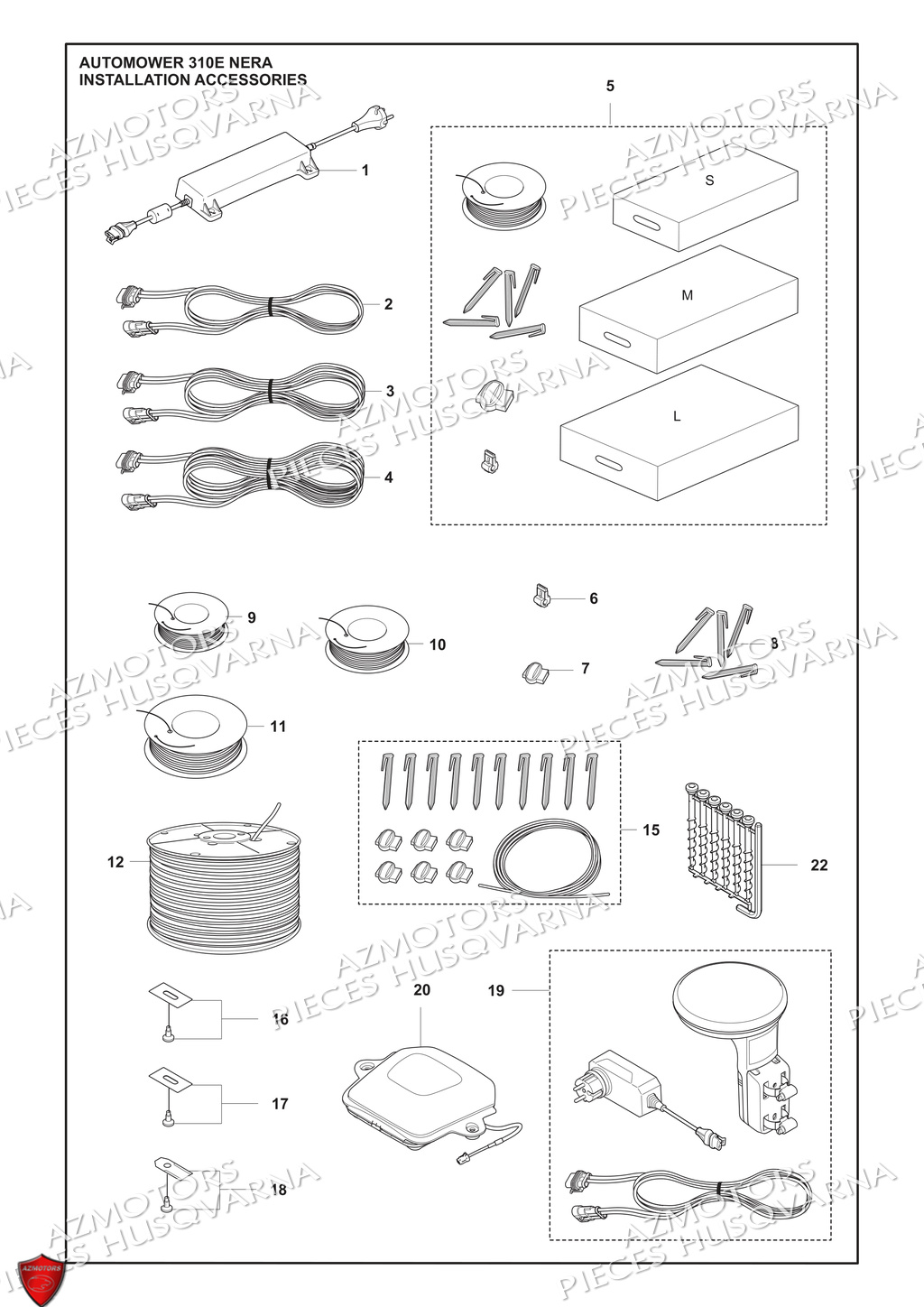 AUTOMOWER 310E NERA
INSTALLATION ACCESSORIES

AZMOTORS
PIECES HUSQVARNA

1
2
3
4
5
S
M
L
6
7
8
9
10
11
12
15
16
17
18
19
20
22

AZMOTORS